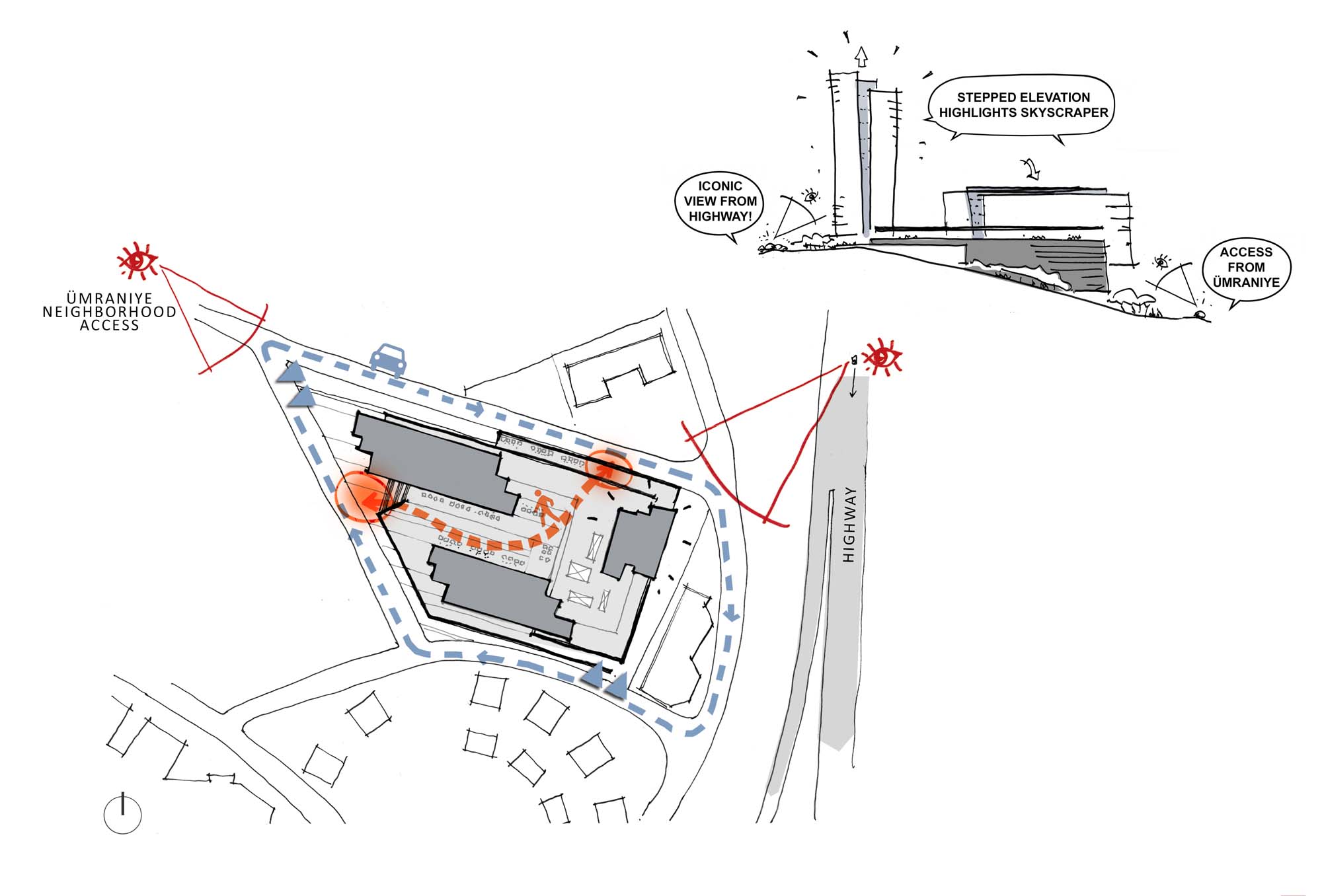 STEPPED ELEVATION HIGHLIGHTS SKYSCRAPER

ICONIC VIEW FROM HIGHWAY!

ACCESS FROM ÜMRANIYE

ÜMRANIYE NEIGHBORHOOD ACCESS

HIGHWAY